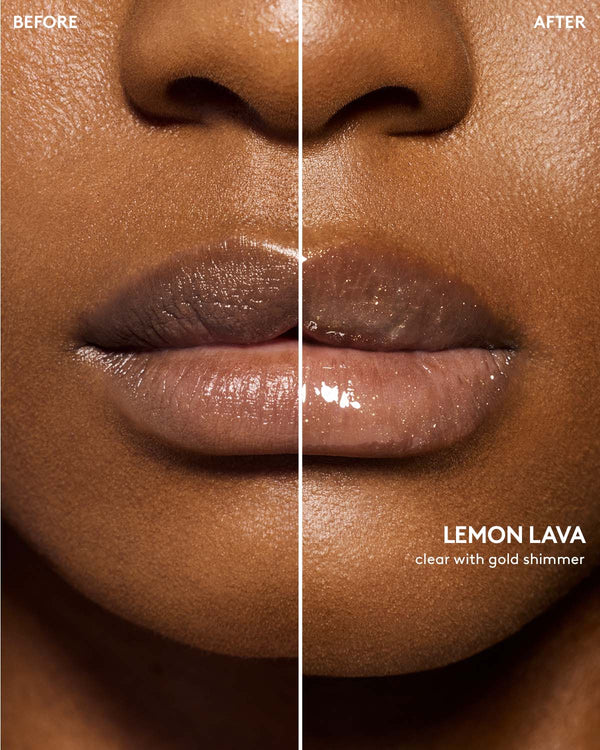 BEFORE

AFTER

LEMON LAVA
clear with gold shimmer