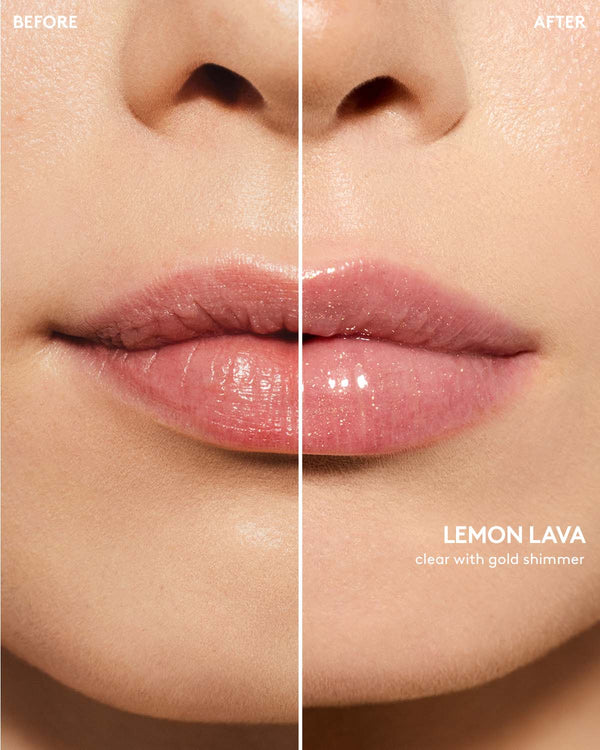 BEFORE

AFTER

LEMON LAVA
clear with gold shimmer